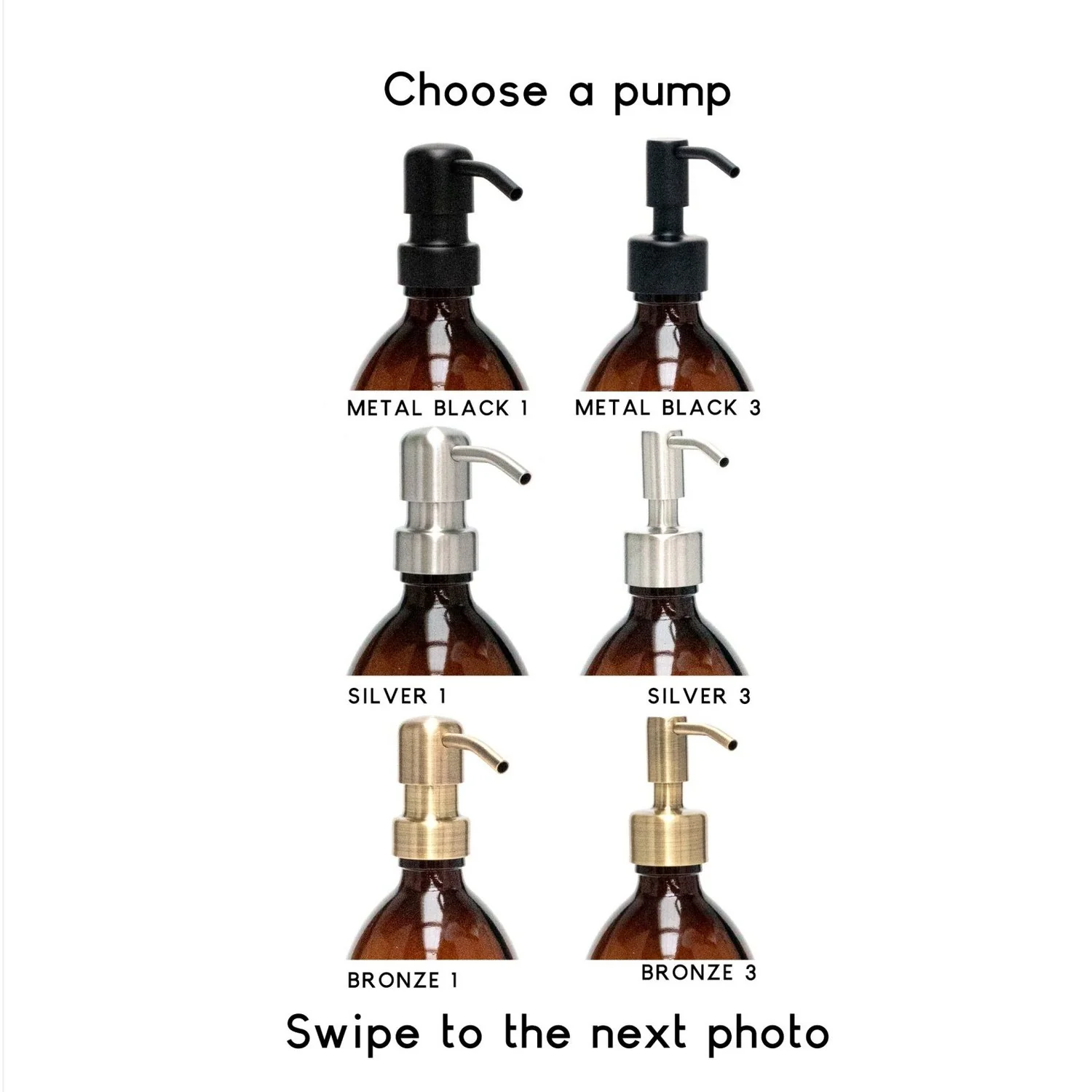 Choose a pump

METAL BLACK 1

METAL BLACK 3

SILVER 1

SILVER 3

BRONZE 1

BRONZE 3

Swipe to the next photo