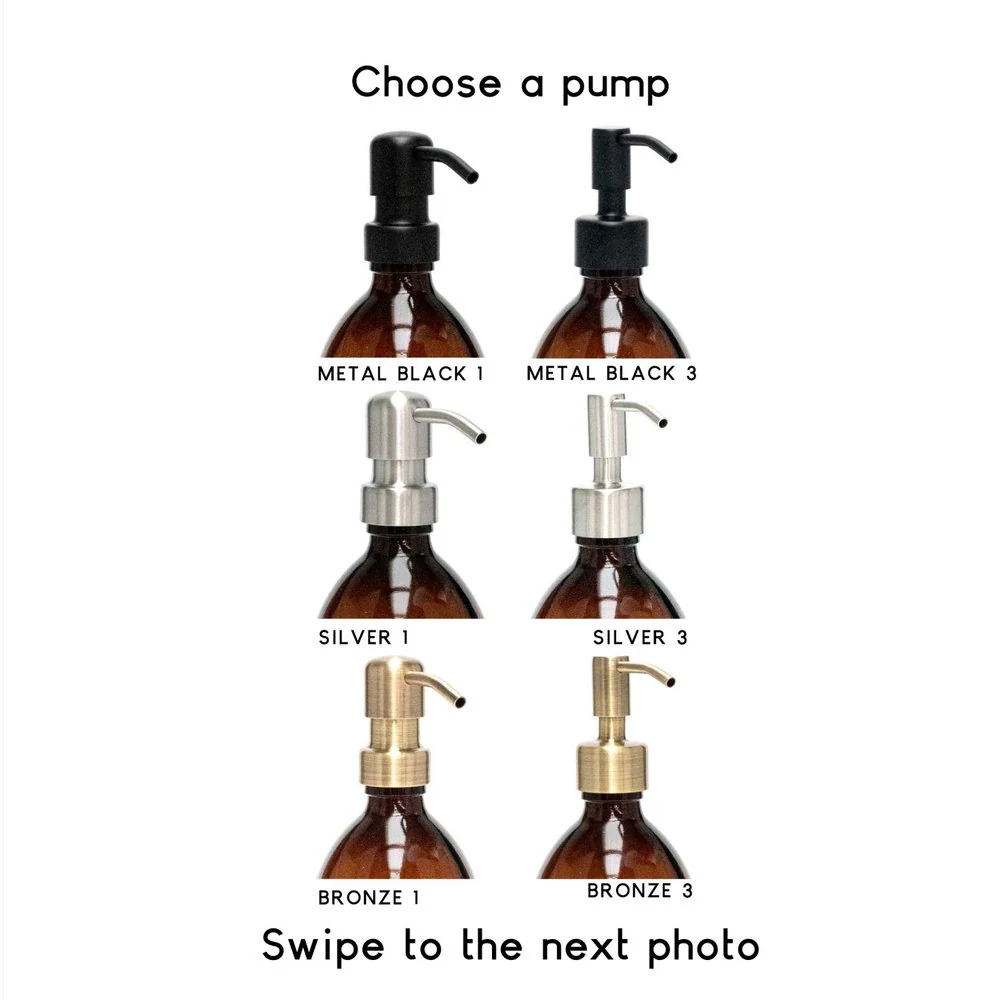 Choose a pump

METAL BLACK 1

METAL BLACK 3

SILVER 1

SILVER 3

BRONZE 1

BRONZE 3

Swipe to the next photo