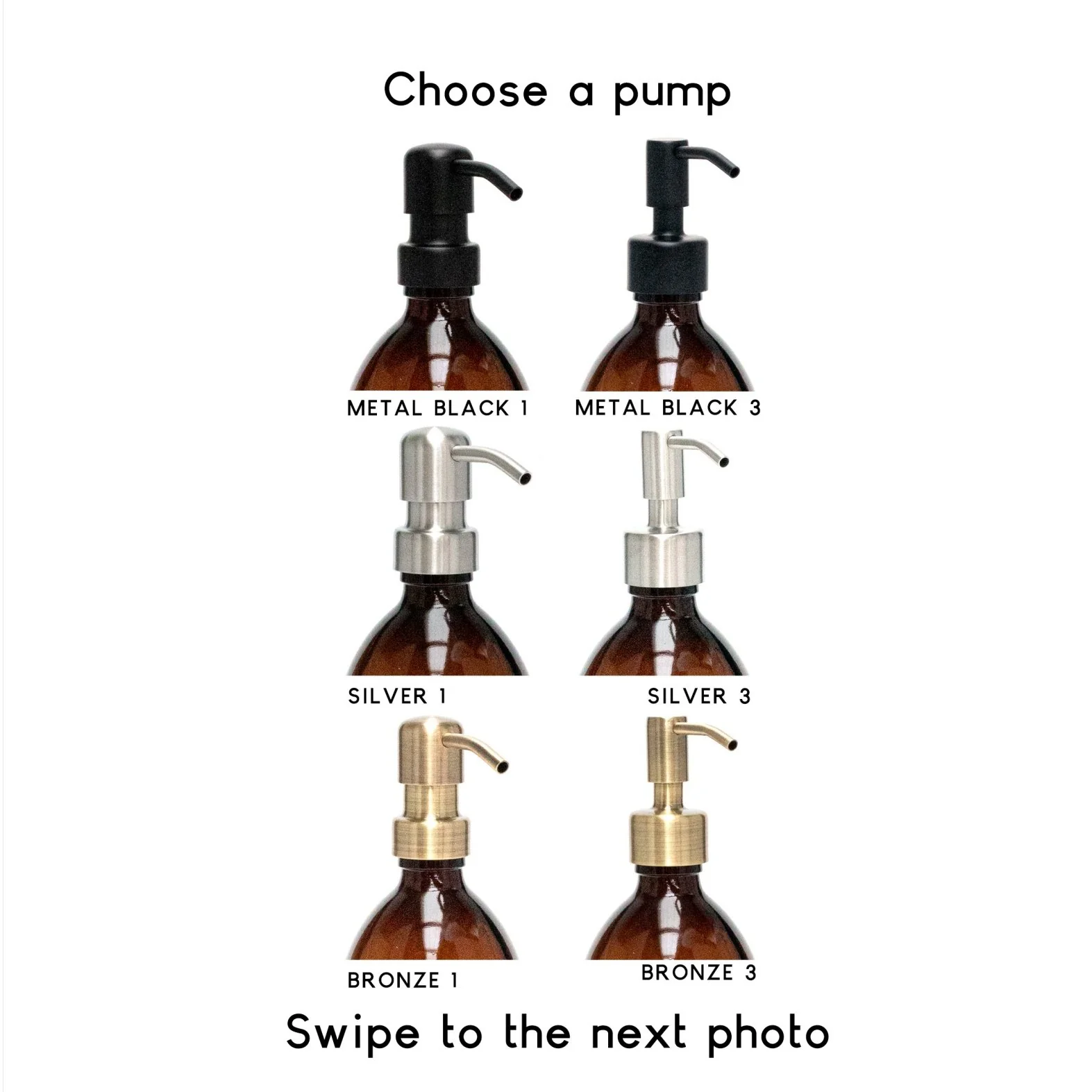 Choose a pump

METAL BLACK 1

METAL BLACK 3

SILVER 1

SILVER 3

BRONZE 1

BRONZE 3

Swipe to the next photo